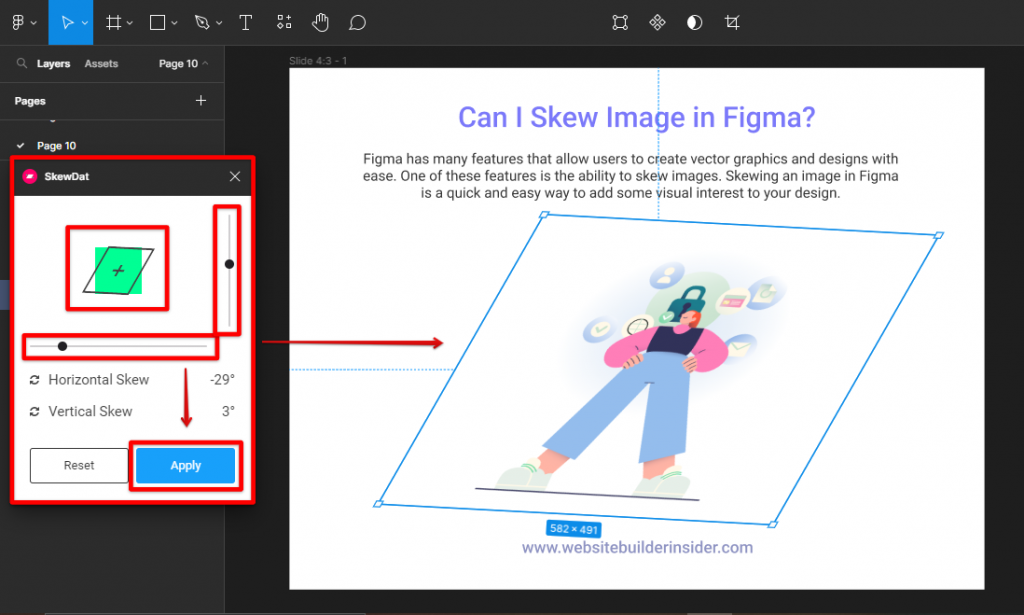 Layers Assets Page 10

Pages

Page 10

SkewDat

Horizontal Skew -29°

Vertical Skew 3°

Reset

Apply

Slide 4:3 - 1

Can I Skew Image in Figma?

Figma has many features that allow users to create vector graphics and designs with ease. One of these features is the ability to skew images. Skewing an image in Figma is a quick and easy way to add some visual interest to your design.

582 × 491

www.websitebuilderinsider.com