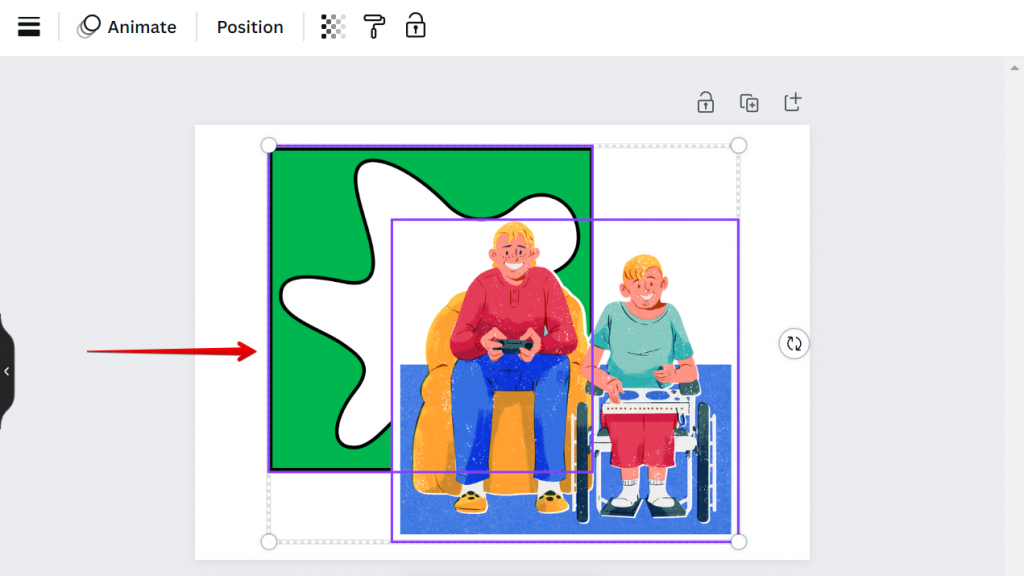 Animate
Position