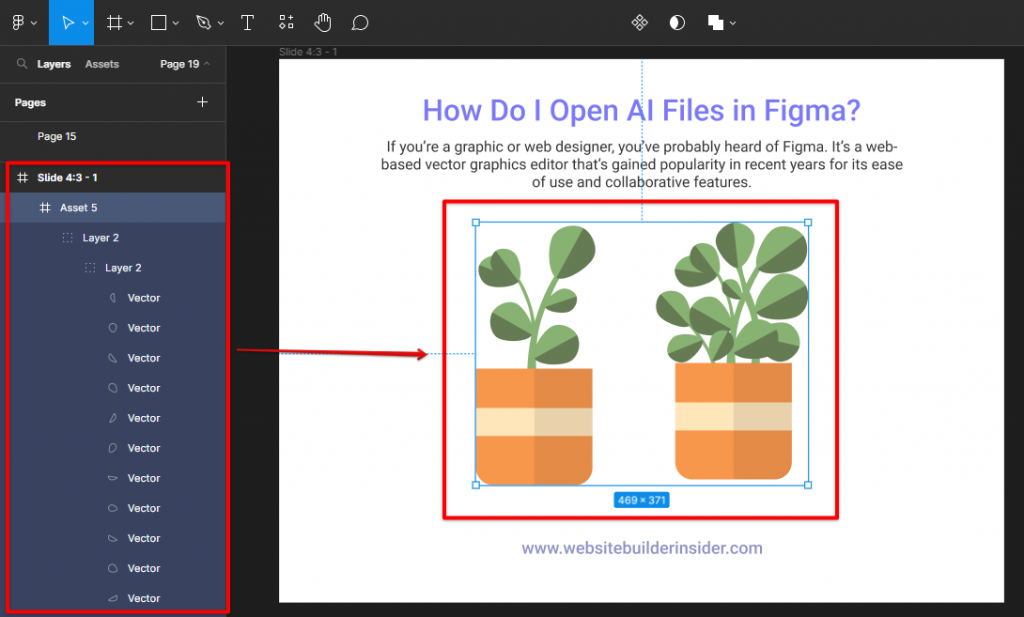 Layers Assets Page 19

Pages

Page 15

Slide 4:3 - 1

Asset 5

Layer 2

Layer 2

Vector

Vector

Vector

Vector

Vector

Vector

Vector

Vector

Vector

Vector

Vector

Slide 4:3 - 1

How Do I Open AI Files in Figma?

If you're a graphic or web designer, you've probably heard of Figma. It's a web-based vector graphics editor that's gained popularity in recent years for its ease of use and collaborative features.

469 × 371

www.websitebuilderinsider.com